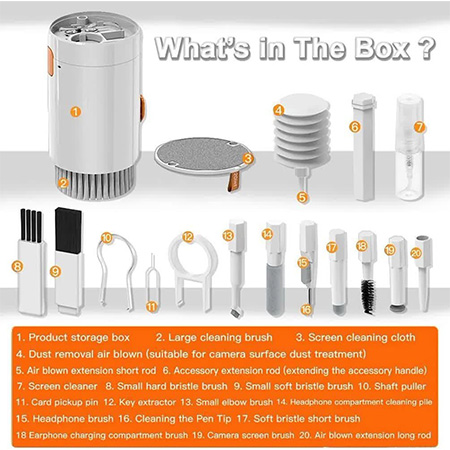 What's in The Box ?

1

2

3

4

5

6

7

8

9

10

11

12

13

14

15

16

17

18

19

20

1. Product storage box 2. Large cleaning brush 3. Screen cleaning cloth
4. Dust removal air blown (suitable for camera surface dust treatment)
5. Air blown extension short rod 6. Accessory extension rod (extending the accessory handle)
7. Screen cleaner 8. Small hard bristle brush 9. Small soft bristle brush 10. Shaft puller
11. Card pickup pin 12. Key extractor 13. Small elbow brush 14. Headphone compartment cleaning pile
15. Headphone brush 16. Cleaning the Pen Tip 17. Soft bristle short brush
18 Earphone charging compartment brush 19. Camera screen brush 20. Air blown extension long rod